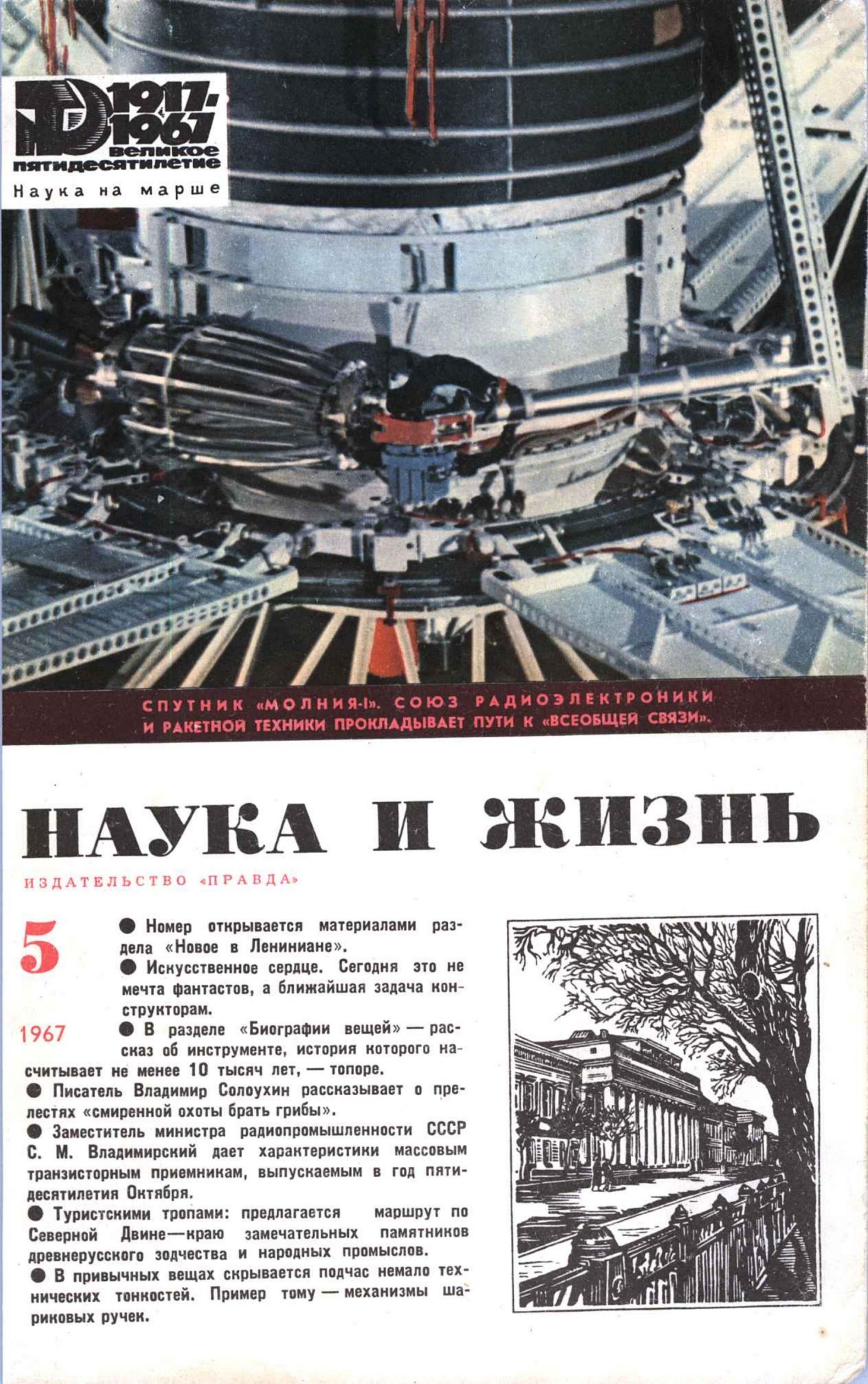 1917-1967 великое пятидесятилетие
Наука на марше

СПУТНИК «МОЛНИЯ-I». СОЮЗ РАДИОЭЛЕКТРОНИКИ И РАКЕТНОЙ ТЕХНИКИ ПРОКЛАДЫВАЕТ ПУТИ К «ВСЕОБЩЕЙ СВЯЗИ».

НАУКА И ЖИЗНЬ

ИЗДАТЕЛЬСТВО «ПРАВДА»

5

1967

● Номер открывается материалами раздела «Новое в Лениниане».

● Искусственное сердце. Сегодня это не мечта фантастов, а ближайшая задача конструкторам.

● В разделе «Биографии вещей» — рассказ об инструменте, история которого насчитывает не менее 10 тысяч лет, — топоре.

● Писатель Владимир Солоухин рассказывает о прелестях «смиренной охоты брать грибы».

● Заместитель министра радиопромышленности СССР С. М. Владимирский дает характеристики массовым транзисторным приемникам, выпускаемым в год пятидесятилетия Октября.

● Туристскими тропами: предлагается маршрут по Северной Двине—краю замечательных памятников древнерусского зодчества и народных промыслов.

● В привычных вещах скрывается подчас немало технических тонкостей. Пример тому — механизмы шариковых ручек.